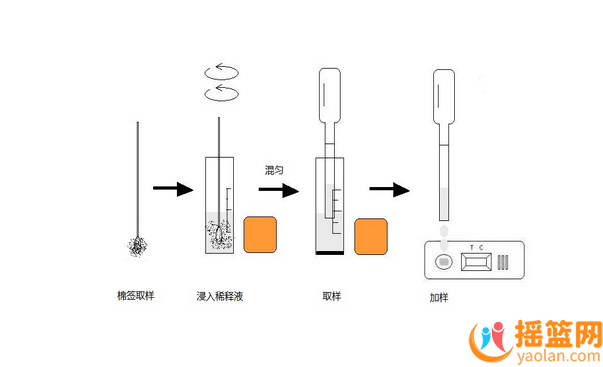 混匀

T C

棉签取样

浸入稀释液

取样

加样

摇篮网
yaolan.com